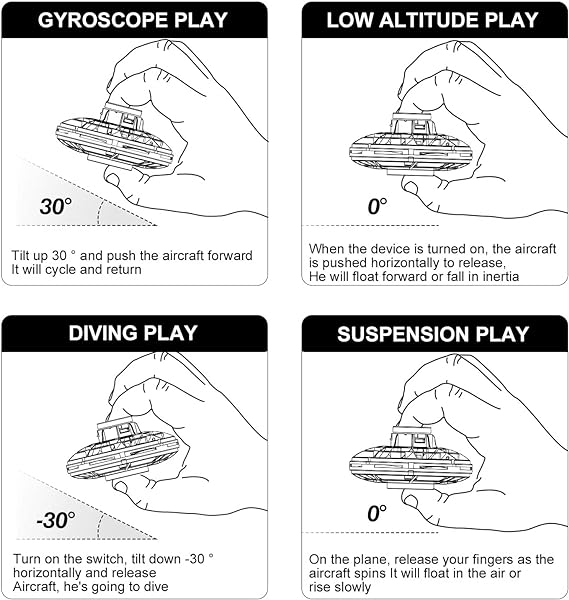 GYROSCOPE PLAY

30°

Tilt up 30 ° and push the aircraft forward
It will cycle and return

LOW ALTITUDE PLAY

0°

When the device is turned on, the aircraft is pushed horizontally to release,
He will float forward or fall in inertia

DIVING PLAY

-30°

Turn on the switch, tilt down -30 ° horizontally and release
Aircraft, he's going to dive

SUSPENSION PLAY

0°

On the plane, release your fingers as the aircraft spins It will float in the air or rise slowly